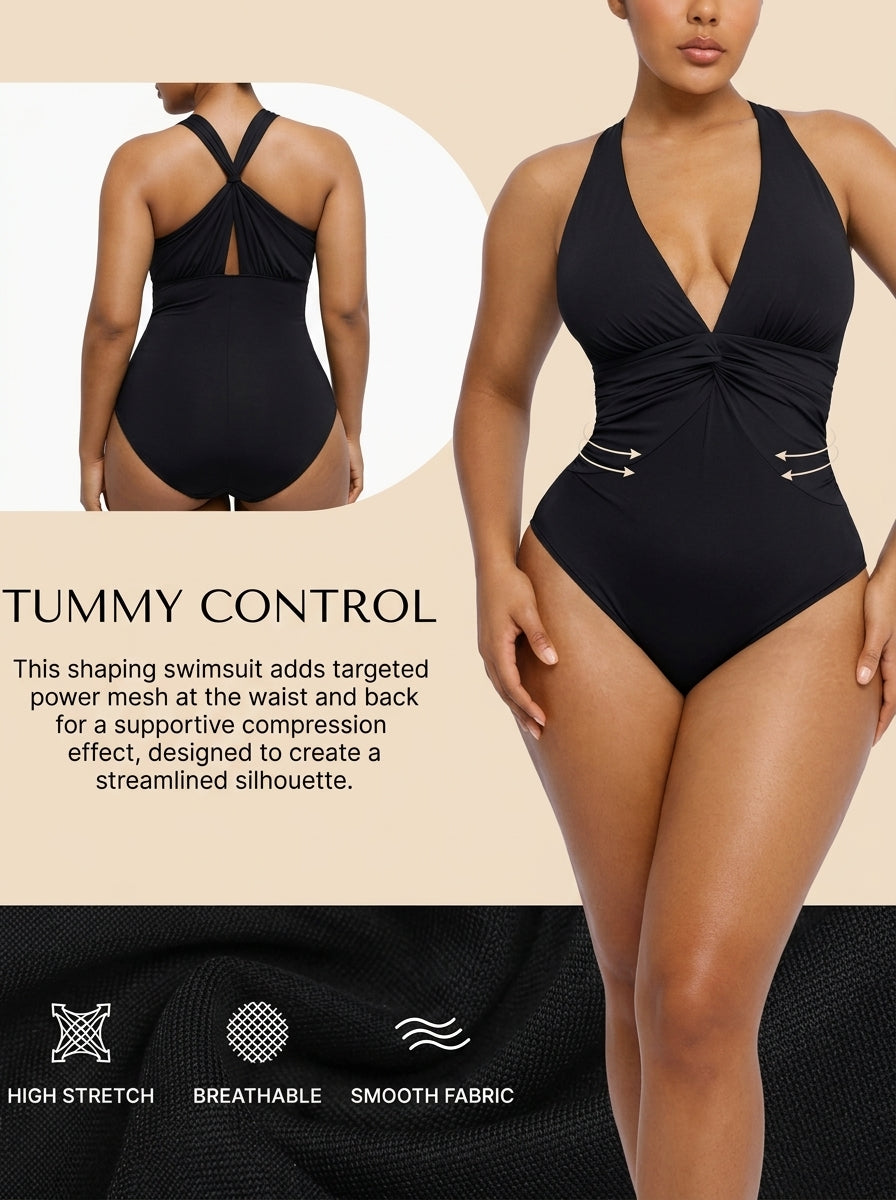 TUMMY CONTROL

This shaping swimsuit adds targeted power mesh at the waist and back for a supportive compression effect, designed to create a streamlined silhouette.

HIGH STRETCH

BREATHABLE

SMOOTH FABRIC